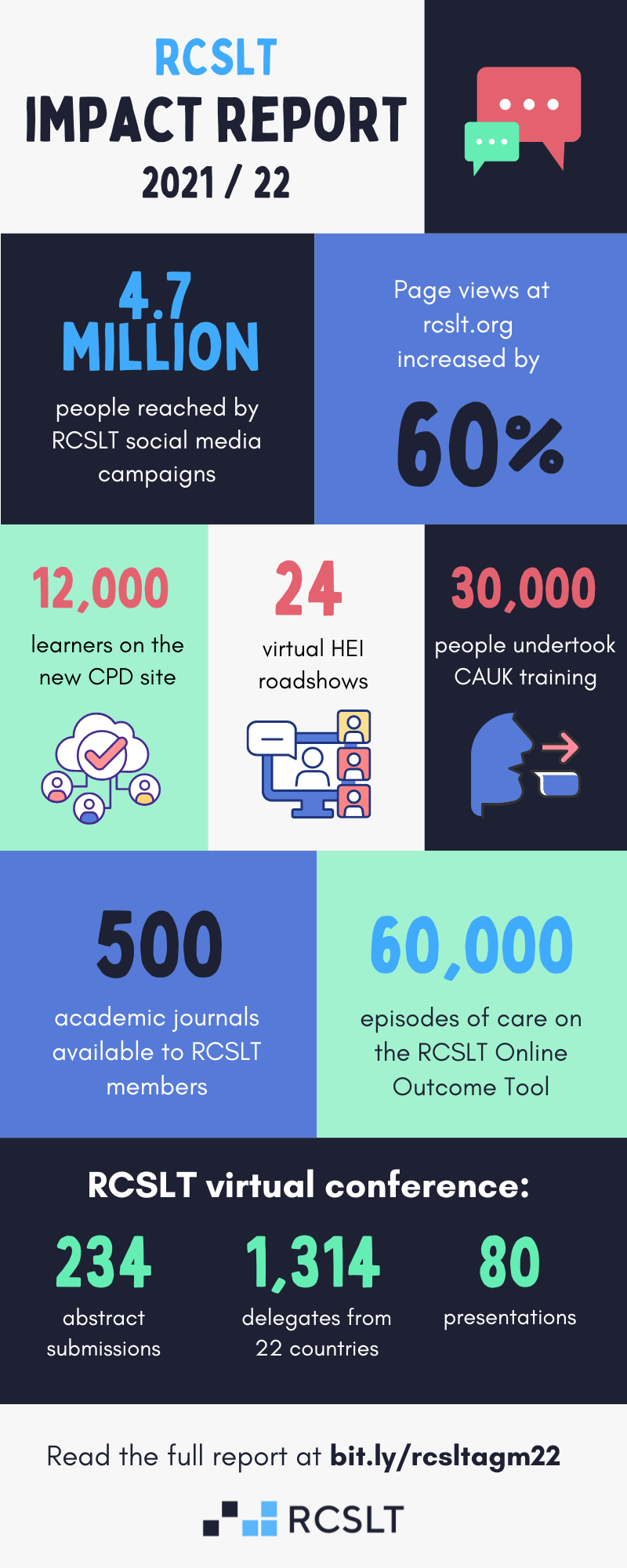 RCSLT
IMPACT REPORT
2021 / 22

4.7 MILLION
people reached by RCSLT social media campaigns

Page views at rcslt.org increased by
60%

12,000
learners on the new CPD site

24
virtual HEI roadshows

30,000
people undertook CAUK training

500
academic journals available to RCSLT members

60,000
episodes of care on the RCSLT Online Outcome Tool

RCSLT virtual conference:

234
abstract submissions

1,314
delegates from 22 countries

80
presentations

Read the full report at bit.ly/rcsltagm22

RCSLT